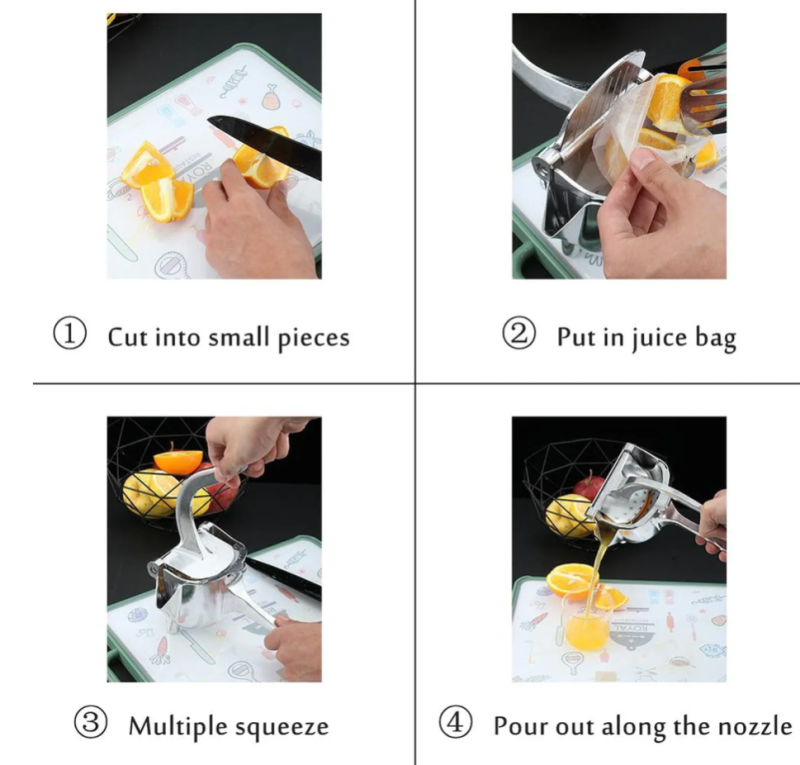 ① Cut into small pieces

② Put in juice bag

③ Multiple squeeze

④ Pour out along the nozzle