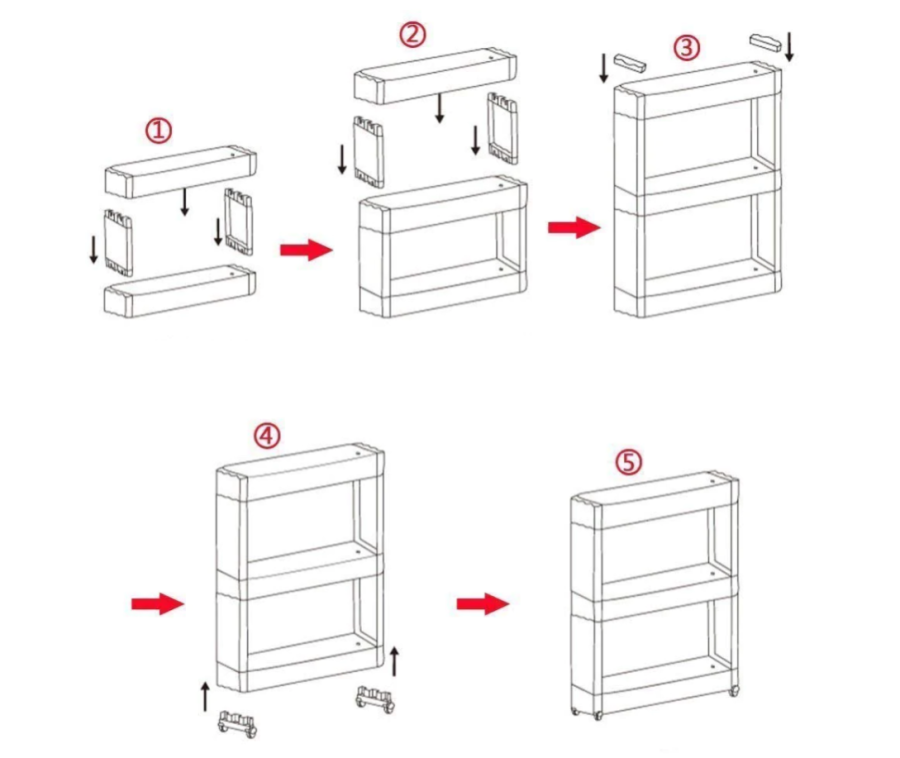 ①

②

③

④

⑤