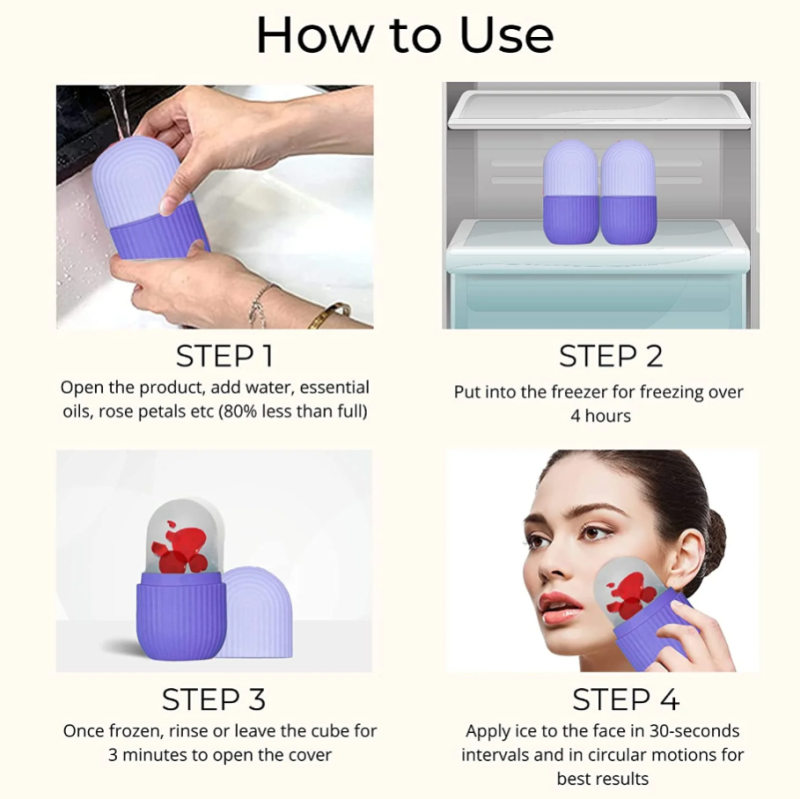 How to Use

STEP 1
Open the product, add water, essential oils, rose petals etc (80% less than full)

STEP 2
Put into the freezer for freezing over 4 hours

STEP 3
Once frozen, rinse or leave the cube for 3 minutes to open the cover

STEP 4
Apply ice to the face in 30-seconds intervals and in circular motions for best results