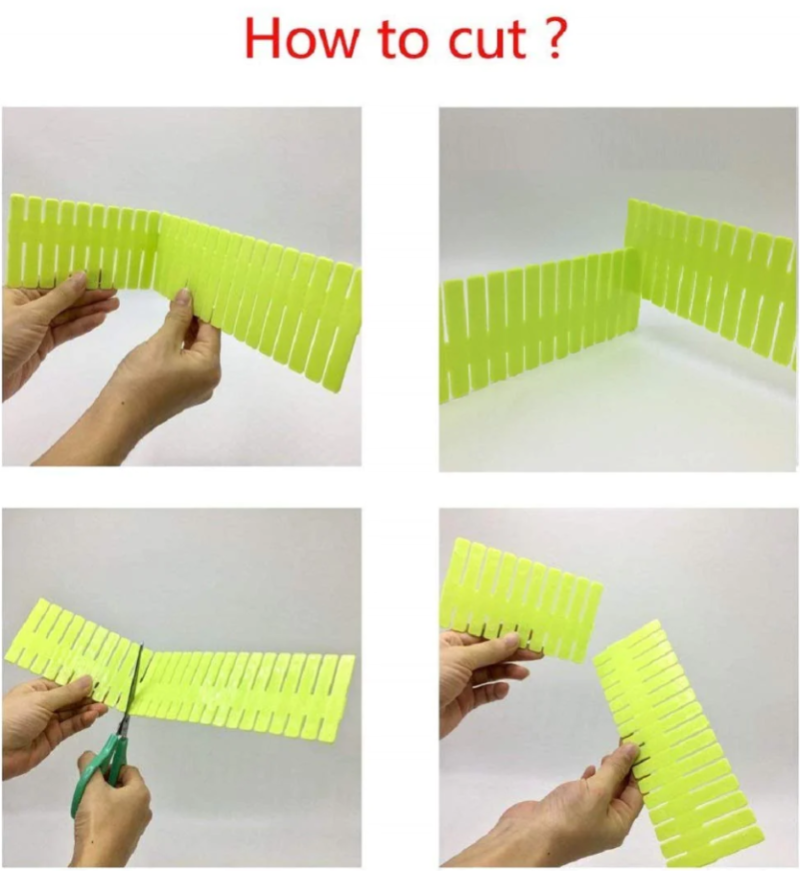 How to cut ?